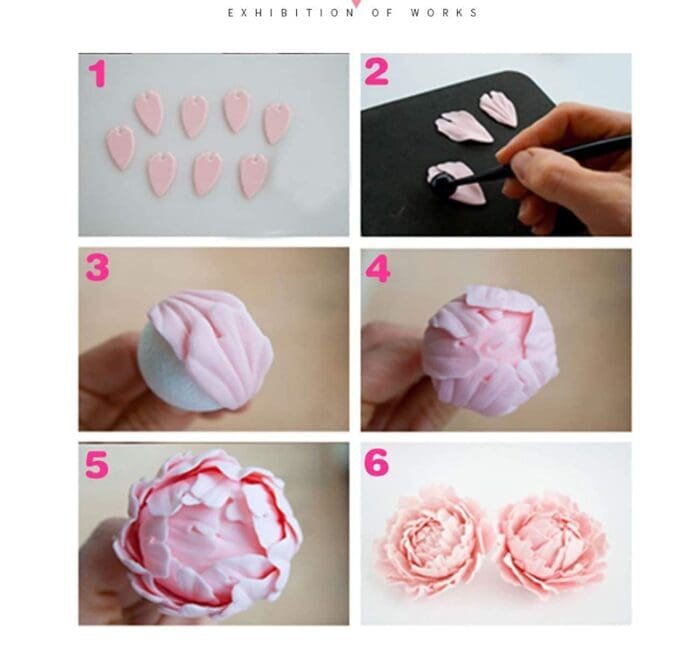 EXHIBITION OF WORKS

1

2

3

4

5

6